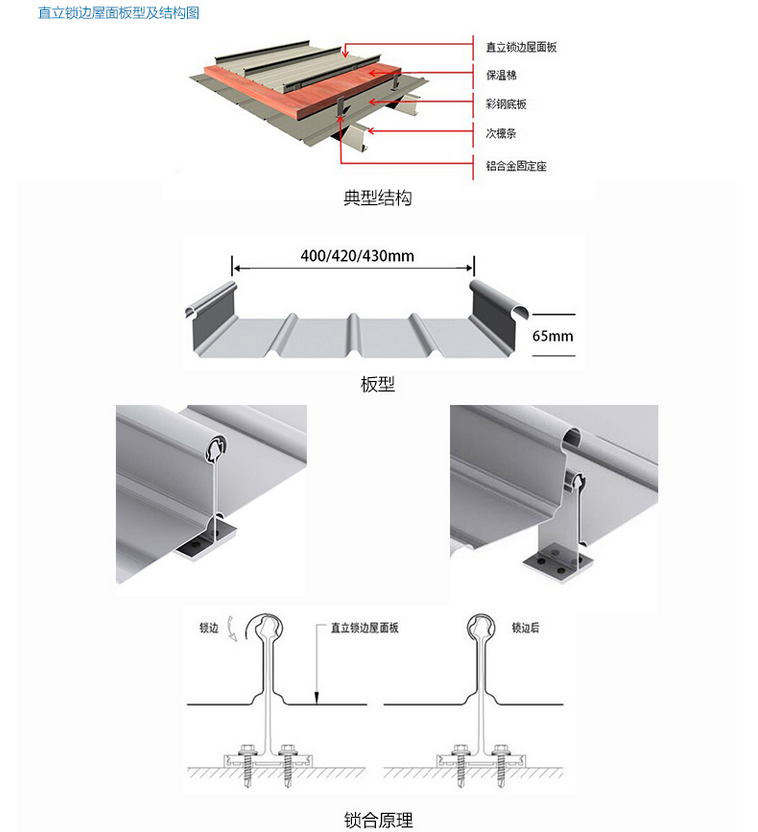 直立锁边屋面板型及结构图

直立锁边屋面板
保温棉
彩钢底板
次檩条
铝合金固定座

典型结构

400/420/430mm

65mm

板型

锁边

直立锁边屋面板

锁边后

锁合原理